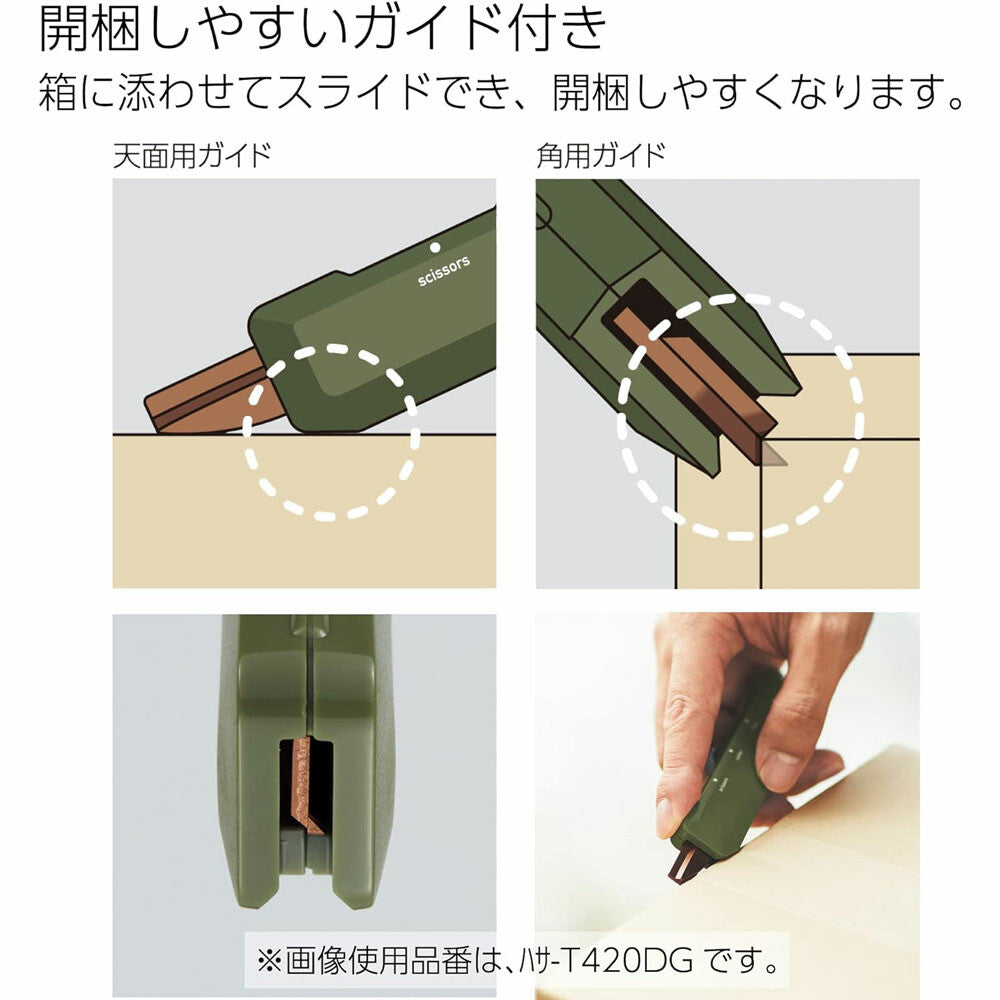 開梱しやすいガイド付き
箱に添わせてスライドでき、開梱しやすくなります。

天面用ガイド

scissors

角用ガイド

※画像使用品番は、ハサ-T420DG です。